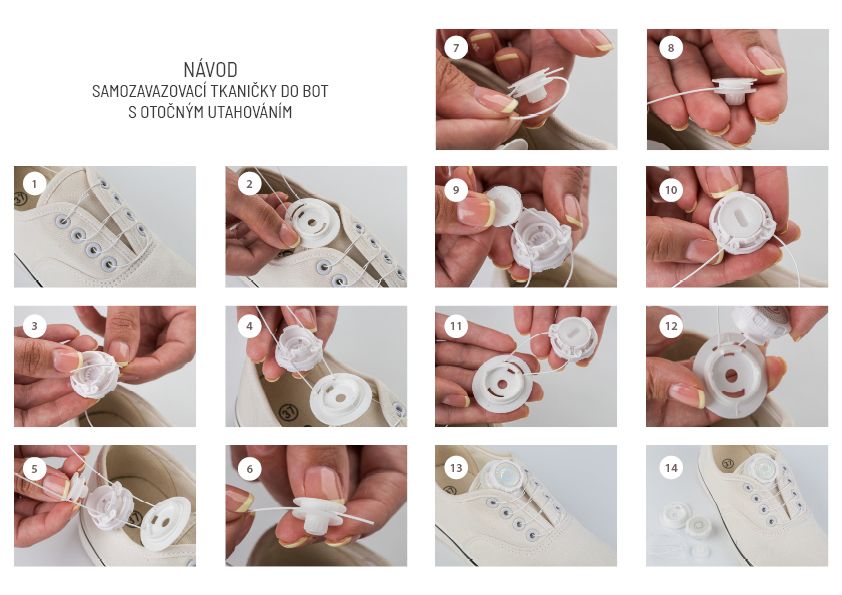 NÁVOD
SAMOZAVAZOVACÍ TKANIČKY DO BOT
S OTOČNÝM UTAHOVÁNÍM

7

8

1

2

9

10

3

4

11

12

5

6

13

14